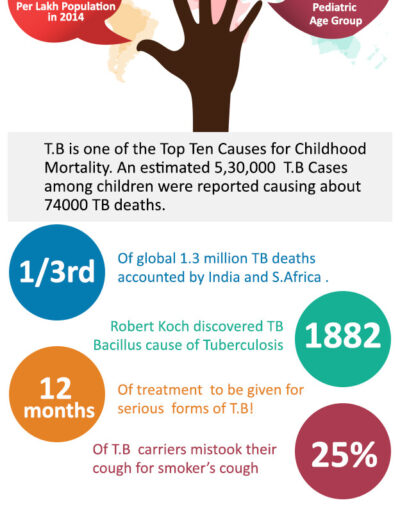 Per Lakh Population in 2014

Pediatric Age Group

T.B is one of the Top Ten Causes for Childhood Mortality. An estimated 5,30,000 T.B Cases among children were reported causing about 74000 TB deaths.

1/3rd

Of global 1.3 million TB deaths accounted by India and S.Africa .

Robert Koch discovered TB Bacillus cause of Tuberculosis

1882

12 months

Of treatment to be given for serious forms of T.B!

Of T.B carriers mistook their cough for smoker's cough

25%