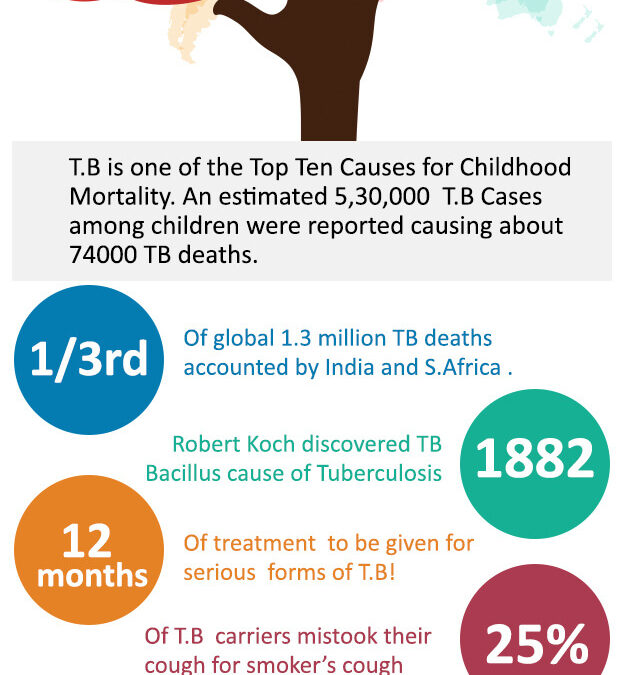 T.B is one of the Top Ten Causes for Childhood Mortality. An estimated 5,30,000 T.B Cases among children were reported causing about 74000 TB deaths.

1/3rd

Of global 1.3 million TB deaths accounted by India and S.Africa .

Robert Koch discovered TB Bacillus cause of Tuberculosis

1882

12 months

Of treatment to be given for serious forms of T.B!

Of T.B carriers mistook their cough for smoker's cough

25%